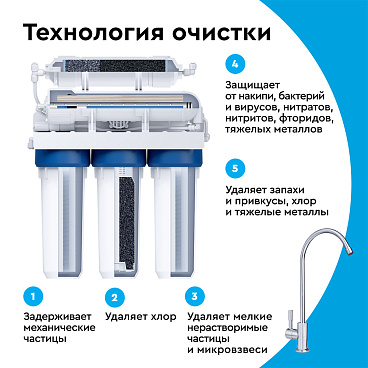 Технология очистки

4

Защищает от накипи, бактерий и вирусов, нитратов, нитритов, фторидов, тяжелых металлов

5

Удаляет запахи и привкусы, хлор и тяжелые металлы

1

Задерживает механические частицы

2

Удаляет хлор

3

Удаляет мелкие нерастворимые частицы и микровзвеси