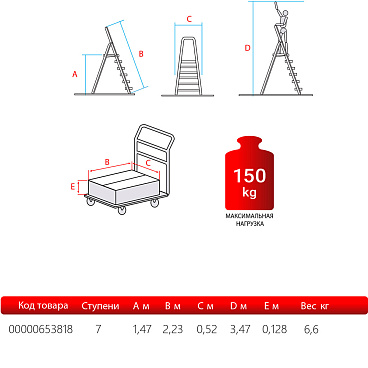 A

B

C

D

B

C

E

150 kg

МАКСИМАЛЬНАЯ НАГРУЗКА

| Код товара | Ступени | A м | B м | C м | D м | E м | Вес кг |
|---|---|---|---|---|---|---|---|
| 00000653818 | 7 | 1,47 | 2,23 | 0,52 | 3,47 | 0,128 | 6,6 |