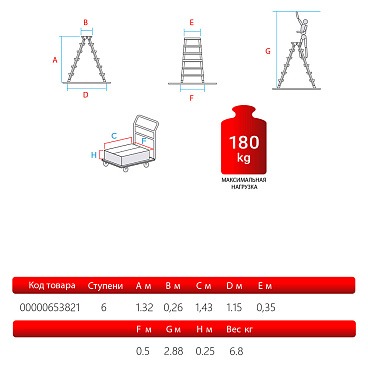 B

A

D

E

F

G

C

F

H

180
kg

МАКСИМАЛЬНАЯ
НАГРУЗКА

| Код товара | Ступени | A м | B м | C м | D м | E м |
|---|---|---|---|---|---|---|
| 00000653821 | 6 | 1.32 | 0,26 | 1,43 | 1.15 | 0,35 |

| F м | G м | H м | Вес кг |
|---|---|---|---|
| 0.5 | 2.88 | 0.25 | 6.8 |