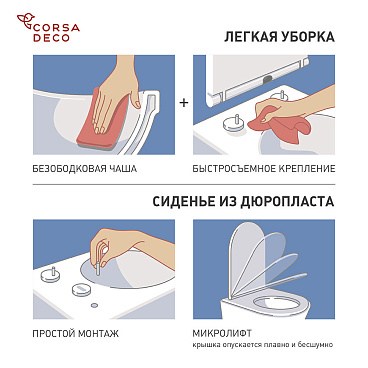 CORSA DECO

ЛЕГКАЯ УБОРКА

+

БЕЗОБОДКОВАЯ ЧАША

БЫСТРОСЪЕМНОЕ КРЕПЛЕНИЕ

СИДЕНЬЕ ИЗ ДЮРОПЛАСТА

ПРОСТОЙ МОНТАЖ

МИКРОЛИФТ
крышка опускается плавно и бесшумно