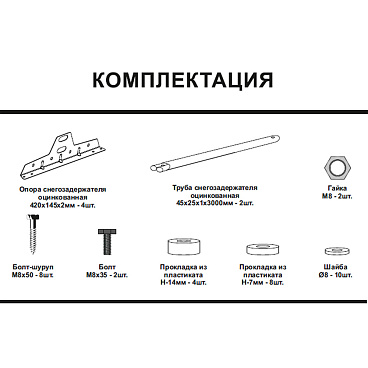 КОМПЛЕКТАЦИЯ

Опора снегозадержателя оцинкованная 420х145х2мм - 4шт.

Труба снегозадержателя оцинкованная 45х25х1х3000мм - 2шт.

Гайка М8 - 2шт.

Болт-шуруп М8х50 - 8шт.

Болт М8х35 - 2шт.

Прокладка из пластиката Н-14мм - 4шт.

Прокладка из пластиката Н-7мм - 8шт.

Шайба Ø8 - 10шт.