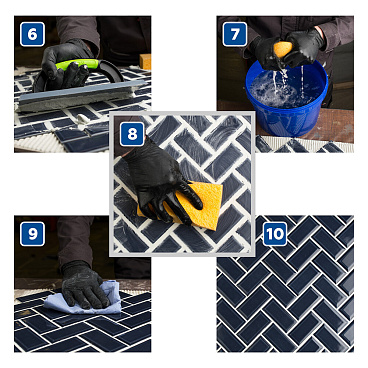 6

7

8

9

10