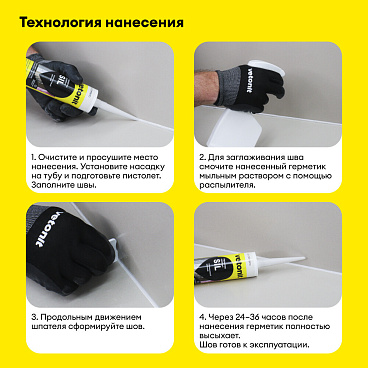 Технология нанесения

vetonit SIL

1. Очистите и просушите место нанесения. Установите насадку на тубу и подготовьте пистолет. Заполните швы.

vetonit

2. Для заглаживания шва смочите нанесенный герметик мыльным раствором с помощью распылителя.

vetonit

3. Продольным движением шпателя сформируйте шов.

vetonit SIL

4. Через 24–36 часов после нанесения герметик полностью высыхает.
Шов готов к эксплуатации.