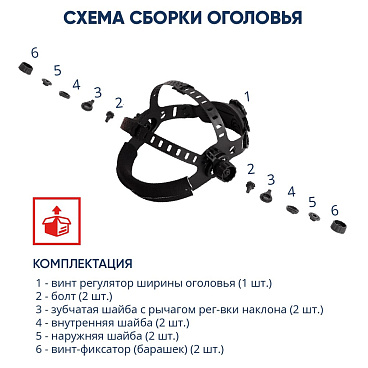 СХЕМА СБОРКИ ОГОЛОВЬЯ

6
5
4
3
2
1
2
3
4
5
6

КОМПЛЕКТАЦИЯ

1 - винт регулятор ширины оголовья (1 шт.)
2 - болт (2 шт.)
3 - зубчатая шайба с рычагом рег-вки наклона (2 шт.)
4 - внутренняя шайба (2 шт.)
5 - наружняя шайба (2 шт.)
6 - винт-фиксатор (барашек) (2 шт.)