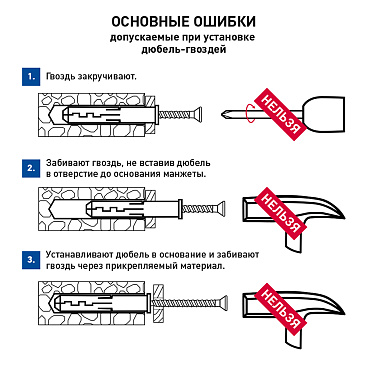 ОСНОВНЫЕ ОШИБКИ
допускаемые при установке дюбель-гвоздей

1. Гвоздь закручивают.

НЕЛЬЗЯ

2. Забивают гвоздь, не вставив дюбель в отверстие до основания манжеты.

НЕЛЬЗЯ

3. Устанавливают дюбель в основание и забивают гвоздь через прикрепляемый материал.

НЕЛЬЗЯ