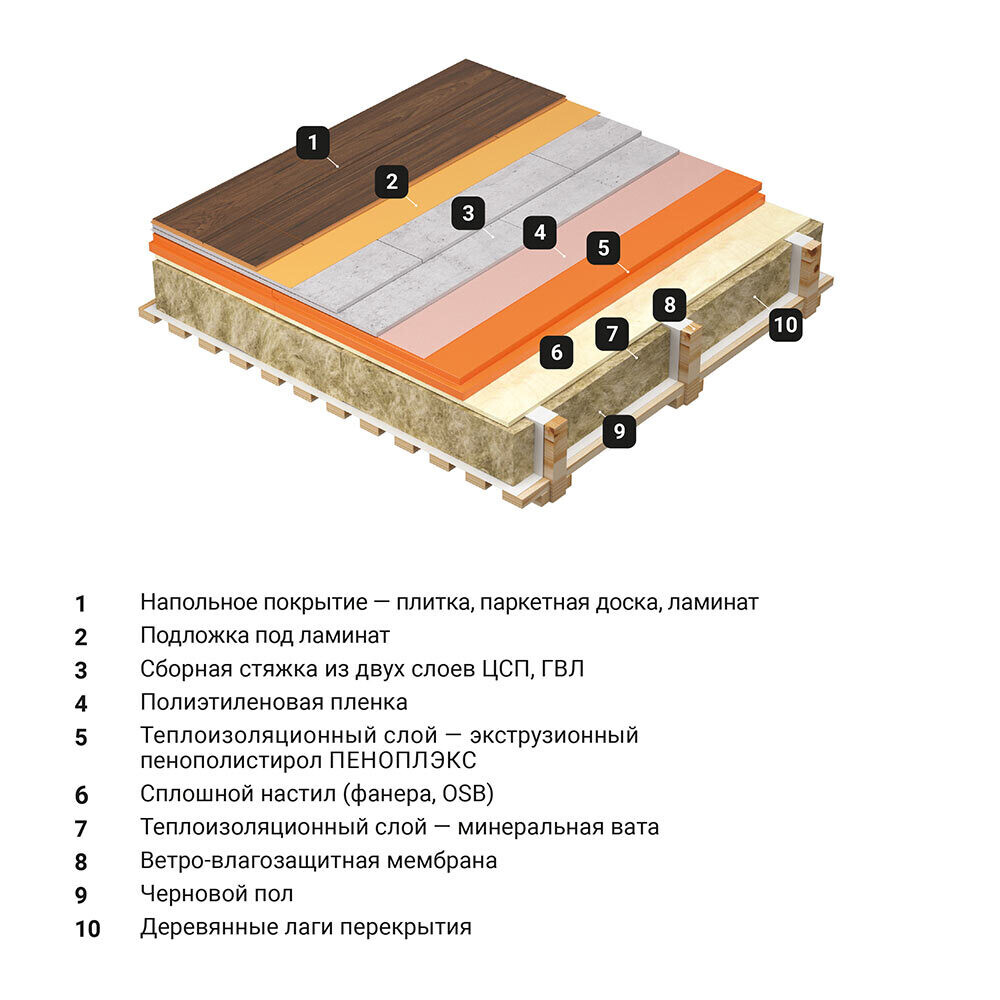 1
2
3
4
5
8
7
6
10
9

1 Напольное покрытие — плитка, паркетная доска, ламинат
2 Подложка под ламинат
3 Сборная стяжка из двух слоев ЦСП, ГВЛ
4 Полиэтиленовая пленка
5 Теплоизоляционный слой — экструзионный пенополистирол ПЕНОПЛЭКС
6 Сплошной настил (фанера, OSB)
7 Теплоизоляционный слой — минеральная вата
8 Ветро-влагозащитная мембрана
9 Черновой пол
10 Деревянные лаги перекрытия